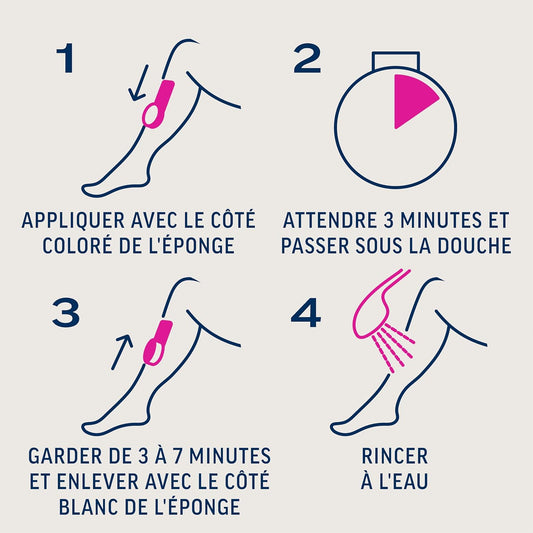 1

APPLIQUER AVEC LE CÔTÉ COLORÉ DE L'ÉPONGE

2

ATTENDRE 3 MINUTES ET PASSER SOUS LA DOUCHE

3

GARDER DE 3 À 7 MINUTES ET ENLEVER AVEC LE CÔTÉ BLANC DE L'ÉPONGE

4

RINCER À L'EAU